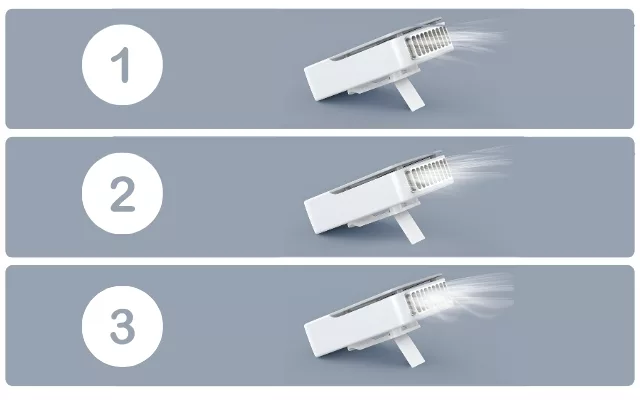 1

2

3